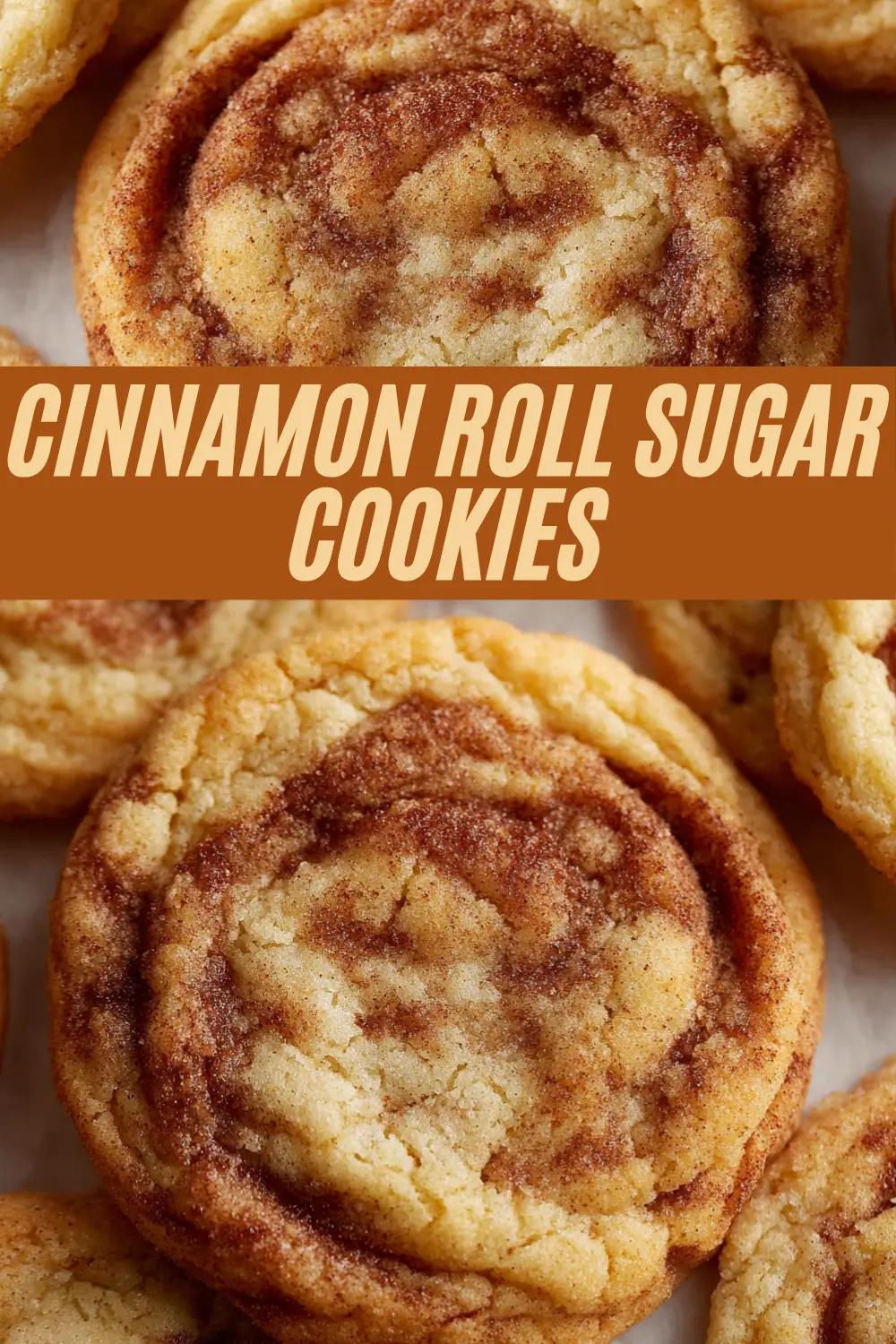 CINNAMON ROLL SUGAR COOKIES